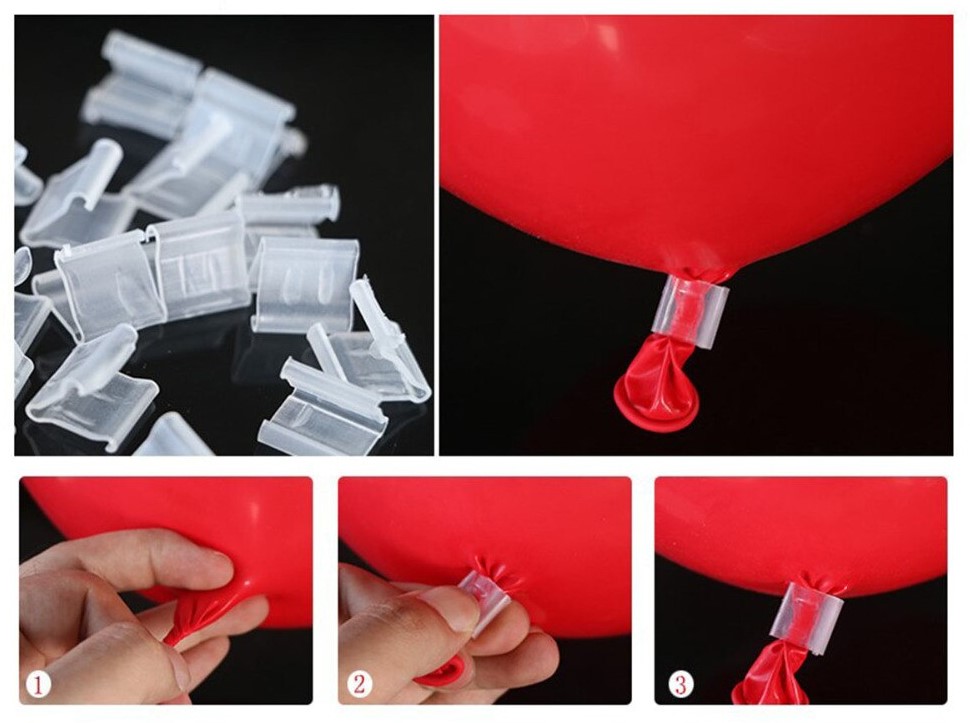 1

2

3