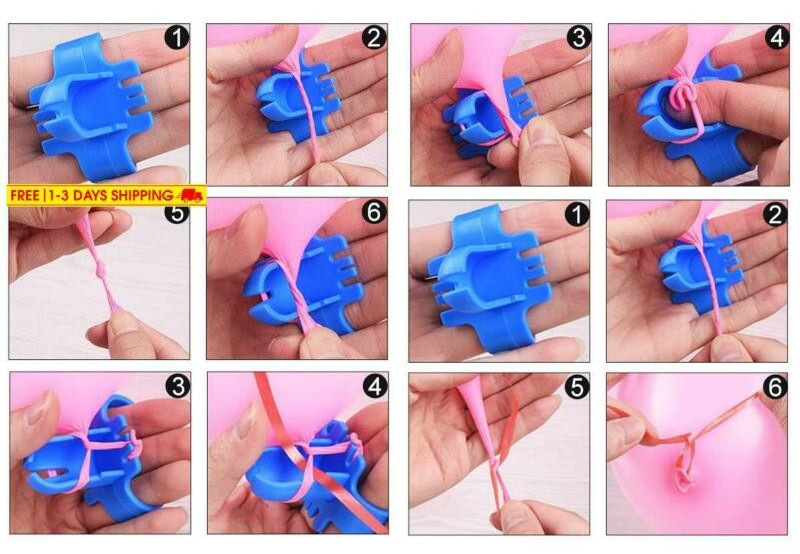 1
2
3
4
FREE | 1-3 DAYS SHIPPING
5
6
1
2
3
4
5
6