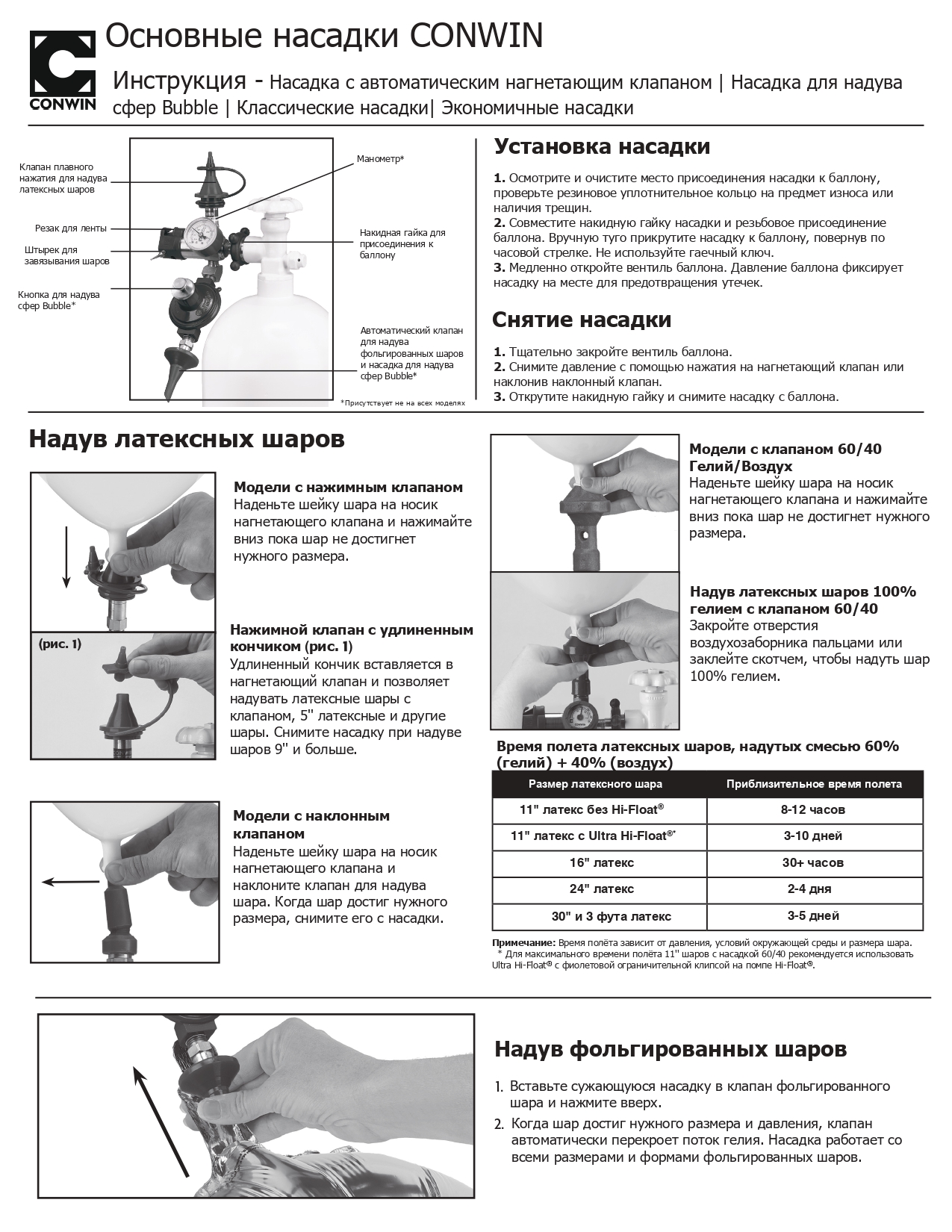 CONWIN

Основные насадки CONWIN

Инструкция - Насадка с автоматическим нагнетающим клапаном | Насадка для надува сфер Bubble | Классические насадки| Экономичные насадки

Клапан плавного нажатия для надува латексных шаров

Резак для ленты

Штырек для завязывания шаров

Кнопка для надува сфер Bubble*

Манометр*

Накидная гайка для присоединения к баллону

Автоматический клапан для надува фольгированных шаров и насадка для надува сфер Bubble*

*Присутствует не на всех моделях

Установка насадки

1. Осмотрите и очистите место присоединения насадки к баллону, проверьте резиновое уплотнительное кольцо на предмет износа или наличия трещин.
2. Совместите накидную гайку насадки и резьбовое присоединение баллона. Вручную туго прикрутите насадку к баллону, повернув по часовой стрелке. Не используйте гаечный ключ.
3. Медленно откройте вентиль баллона. Давление баллона фиксирует насадку на месте для предотвращения утечек.

Снятие насадки

1. Тщательно закройте вентиль баллона.
2. Снимите давление с помощью нажатия на нагнетающий клапан или наклонив наклонный клапан.
3. Открутите накидную гайку и снимите насадку с баллона.

Надув латексных шаров

Модели с нажимным клапаном
Наденьте шейку шара на носик нагнетающего клапана и нажимайте вниз пока шар не достигнет нужного размера.

(рис. 1)

Нажимной клапан с удлиненным кончиком (рис. 1)
Удлиненный кончик вставляется в нагнетающий клапан и позволяет надувать латексные шары с клапаном, 5" латексные и другие шары. Снимите насадку при надуве шаров 9" и больше.

Модели с наклонным клапаном
Наденьте шейку шара на носик нагнетающего клапана и наклоните клапан для надува шара. Когда шар достиг нужного размера, снимите его с насадки.

Модели с клапаном 60/40 Гелий/Воздух
Наденьте шейку шара на носик нагнетающего клапана и нажимайте вниз пока шар не достигнет нужного размера.

Надув латексных шаров 100% гелием с клапаном 60/40
Закройте отверстия воздухозаборника пальцами или заклейте скотчем, чтобы надуть шар 100% гелием.

Время полета латексных шаров, надутых смесью 60% (гелий) + 40% (воздух)

| Размер латексного шара | Приблизительное время полета |
|---|---|
| 11" латекс без Hi-Float® | 8-12 часов |
| 11" латекс с Ultra Hi-Float®* | 3-10 дней |
| 16" латекс | 30+ часов |
| 24" латекс | 2-4 дня |
| 30" и 3 фута латекс | 3-5 дней |

Примечание: Время полёта зависит от давления, условий окружающей среды и размера шара.
* Для максимального времени полёта 11" шаров с насадкой 60/40 рекомендуется использовать Ultra Hi-Float® с фиолетовой ограничительной клипсой на помпе Hi-Float®.

Надув фольгированных шаров

1. Вставьте сужающуюся насадку в клапан фольгированного шара и нажмите вверх.
2. Когда шар достиг нужного размера и давления, клапан автоматически перекроет поток гелия. Насадка работает со всеми размерами и формами фольгированных шаров.